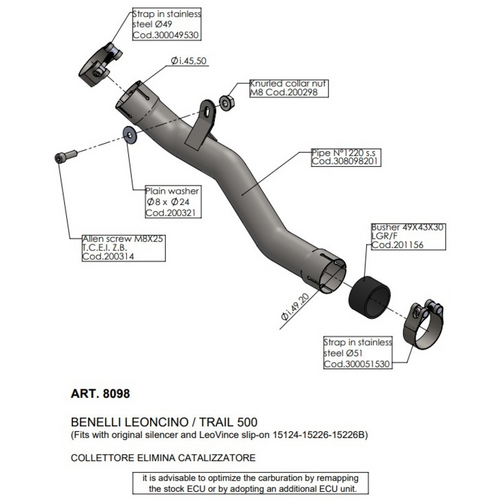 Strap in stainless steel Ø49 Cod.300049530

Øi.45,50

Knurled collar nut M8 Cod.200298

Pipe N°1220 s.s Cod.308098201

Plain washer Ø8 x Ø24 Cod.200321

Allen screw M8X25 T.C.E.I. Z.B. Cod.200314

Busher 49X43X30 LGR/F Cod.201156

Øi.49,20

Strap in stainless steel Ø51 Cod.300051530

ART. 8098

BENELLI LEONCINO / TRAIL 500
(Fits with original silencer and LeoVince slip-on 15124-15226-15226B)

COLLETTORE ELIMINA CATALIZZATORE

it is advisable to optimize the carburation by remapping the stock ECU or by adopting an additional ECU unit.