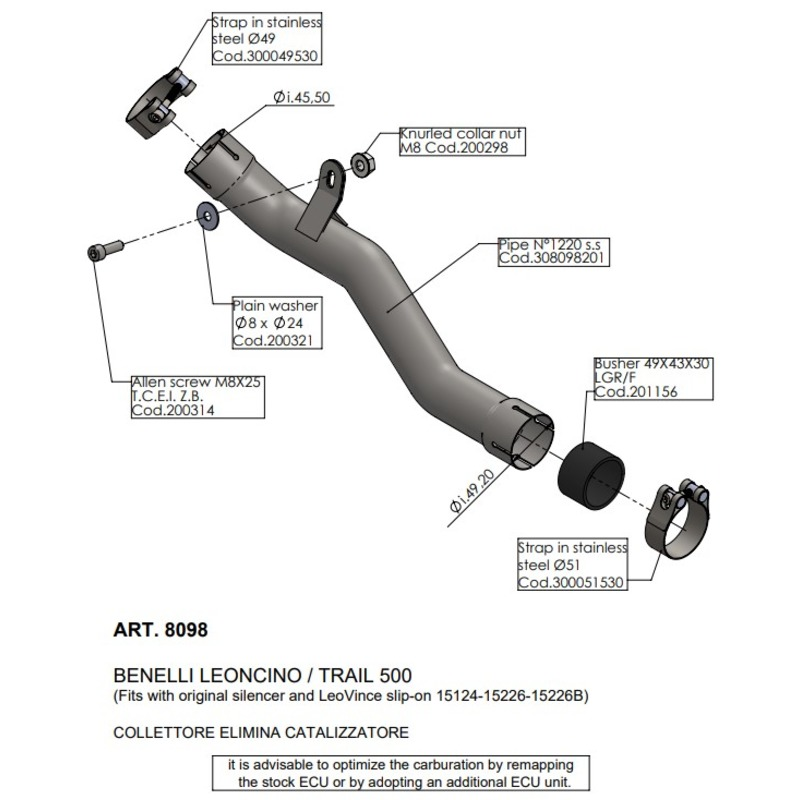 Strap in stainless steel Ø49 Cod.300049530

Øi.45,50

Knurled collar nut M8 Cod.200298

Pipe N°1220 s.s Cod.308098201

Plain washer Ø8 x Ø24 Cod.200321

Allen screw M8X25 T.C.E.I. Z.B. Cod.200314

Busher 49X43X30 LGR/F Cod.201156

Øi.49,20

Strap in stainless steel Ø51 Cod.300051530

ART. 8098

BENELLI LEONCINO / TRAIL 500
(Fits with original silencer and LeoVince slip-on 15124-15226-15226B)

COLLETTORE ELIMINA CATALIZZATORE

it is advisable to optimize the carburation by remapping the stock ECU or by adopting an additional ECU unit.