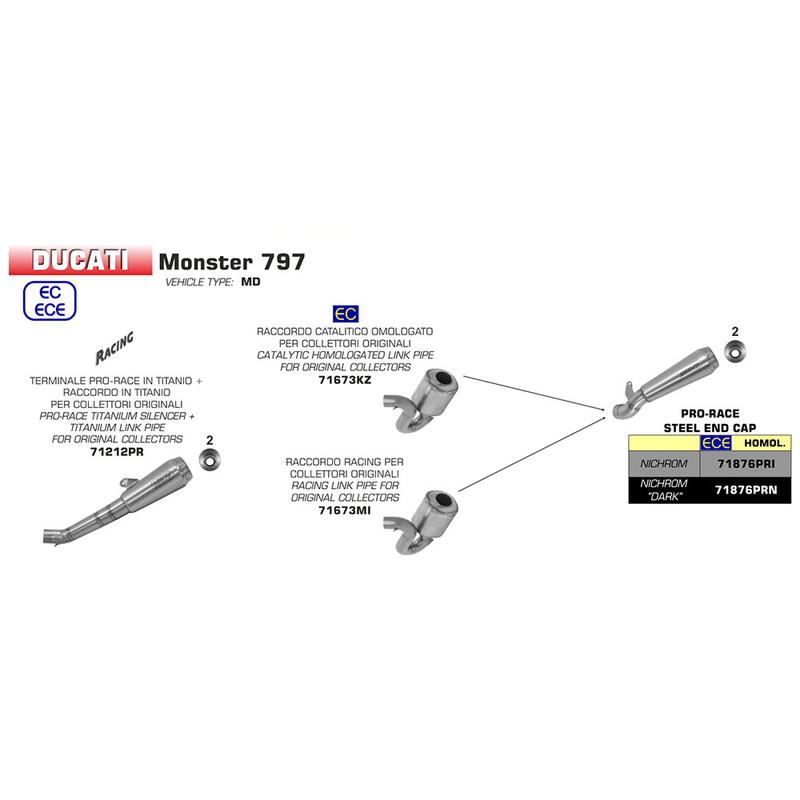 DUCATI Monster 797
VEHICLE TYPE: MD

EC
ECE

RACING

TERMINALE PRO-RACE IN TITANIO + RACCORDO IN TITANIO PER COLLETTORI ORIGINALI
PRO-RACE TITANIUM SILENCER + TITANIUM LINK PIPE FOR ORIGINAL COLLECTORS
71212PR

2

EC
RACCORDO CATALITICO OMOLOGATO PER COLLETTORI ORIGINALI
CATALYTIC HOMOLOGATED LINK PIPE FOR ORIGINAL COLLECTORS
71673KZ

RACCORDO RACING PER COLLETTORI ORIGINALI
RACING LINK PIPE FOR ORIGINAL COLLECTORS
71673MI

2

PRO-RACE
STEEL END CAP

| | ECE HOMOL. |
|---|---|
| NICHROM | 71876PRI |
| NICHROM "DARK" | 71876PRN |